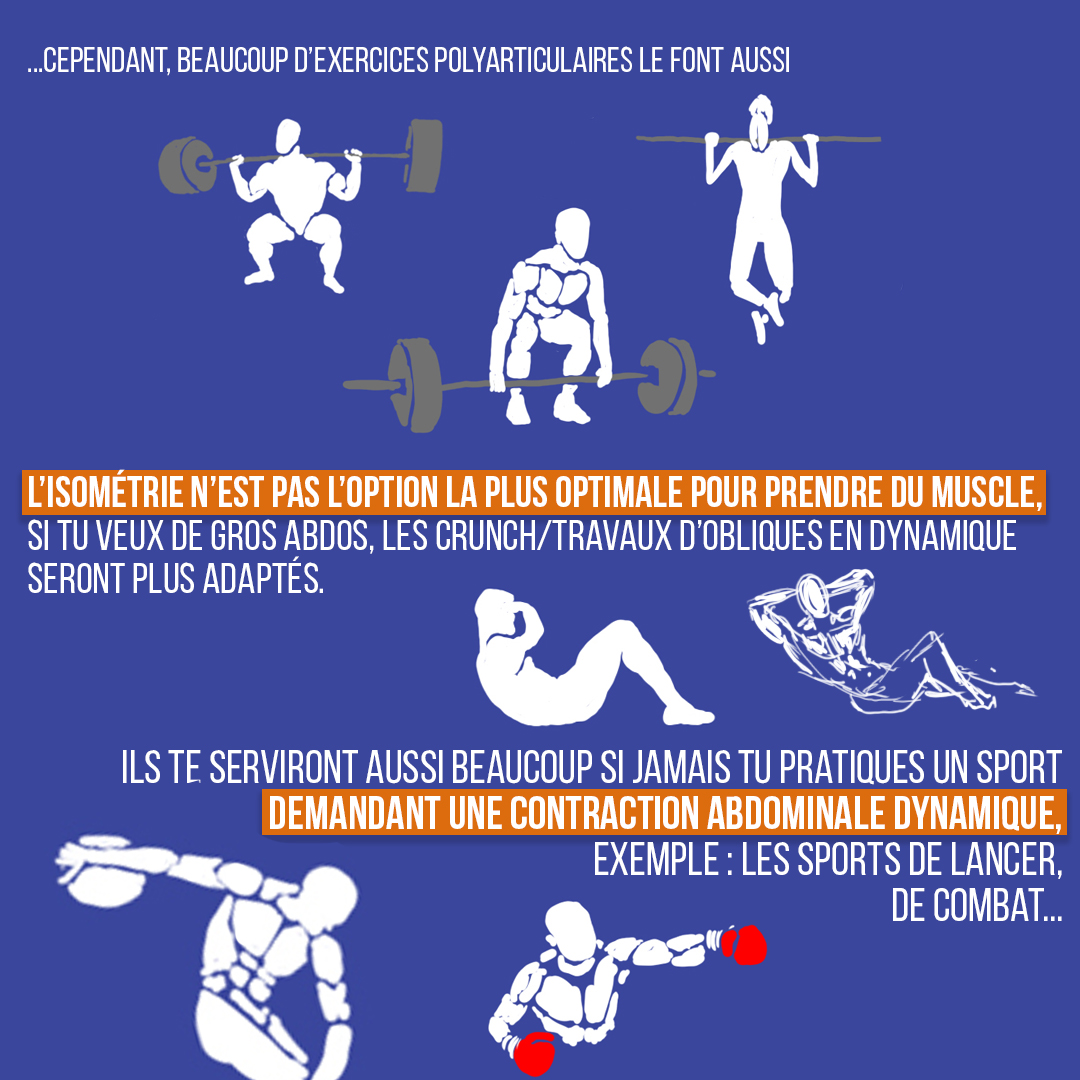 ...CEPENDANT, BEAUCOUP D'EXERCICES POLYARTICULAIRES LE FONT AUSSI

L'ISOMÉTRIE N'EST PAS L'OPTION LA PLUS OPTIMALE POUR PRENDRE DU MUSCLE, SI TU VEUX DE GROS ABDOS, LES CRUNCH/TRAVAUX D'OBLIQUES EN DYNAMIQUE SERONT PLUS ADAPTÉS.

ILS TE SERVIRONT AUSSI BEAUCOUP SI JAMAIS TU PRATIQUES UN SPORT DEMANDANT UNE CONTRACTION ABDOMINALE DYNAMIQUE, EXEMPLE : LES SPORTS DE LANCER, DE COMBAT...